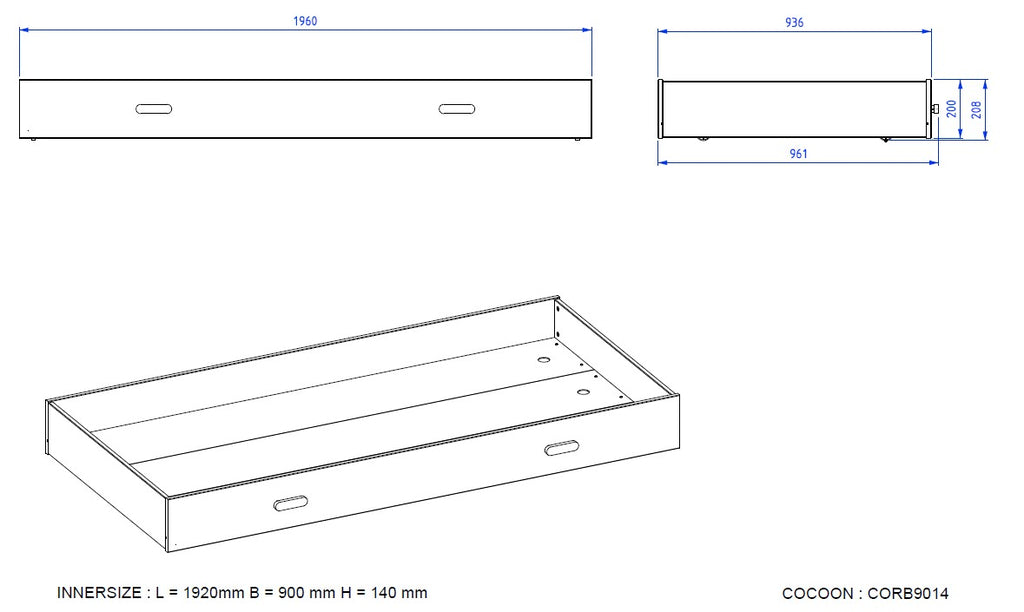 1960

936

200

208

961

INNERSIZE : L = 1920mm B = 900 mm H = 140 mm

COCOON : CORB9014